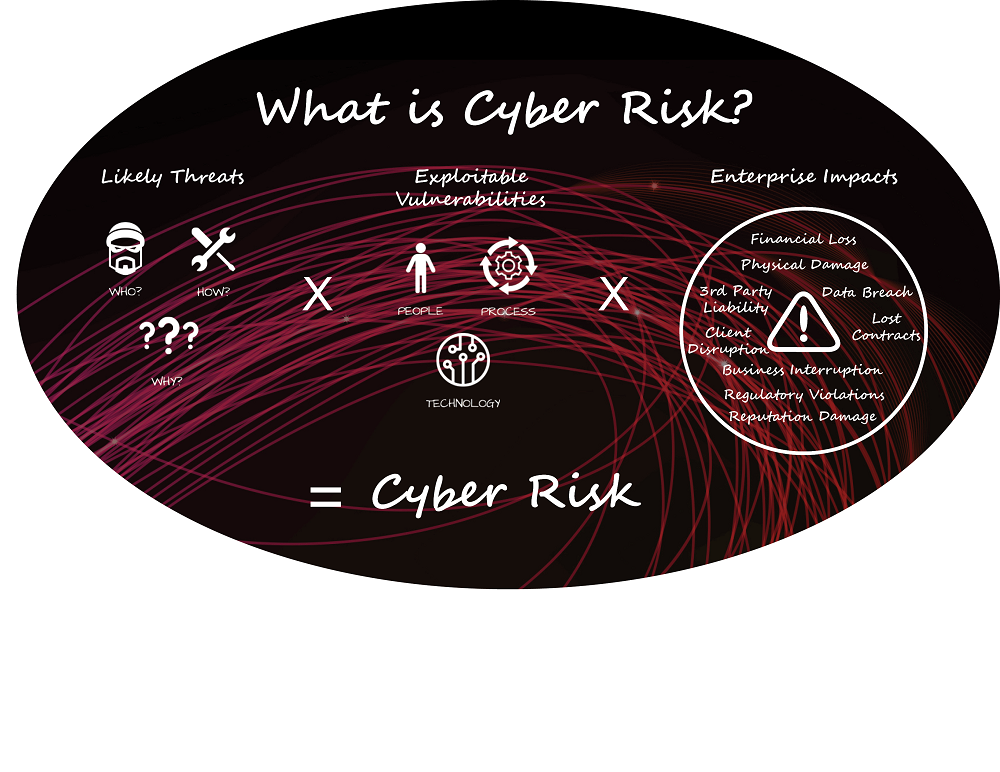 What is Cyber Risk?

Likely Threats

WHO?

HOW?

???

WHY?

X

Exploitable Vulnerabilities

PEOPLE

PROCESS

TECHNOLOGY

X

Enterprise Impacts

Financial Loss

Physical Damage

3rd Party Liability

Data Breach

Client Disruption

Lost Contracts

Business Interruption

Regulatory Violations

Reputation Damage

= Cyber Risk