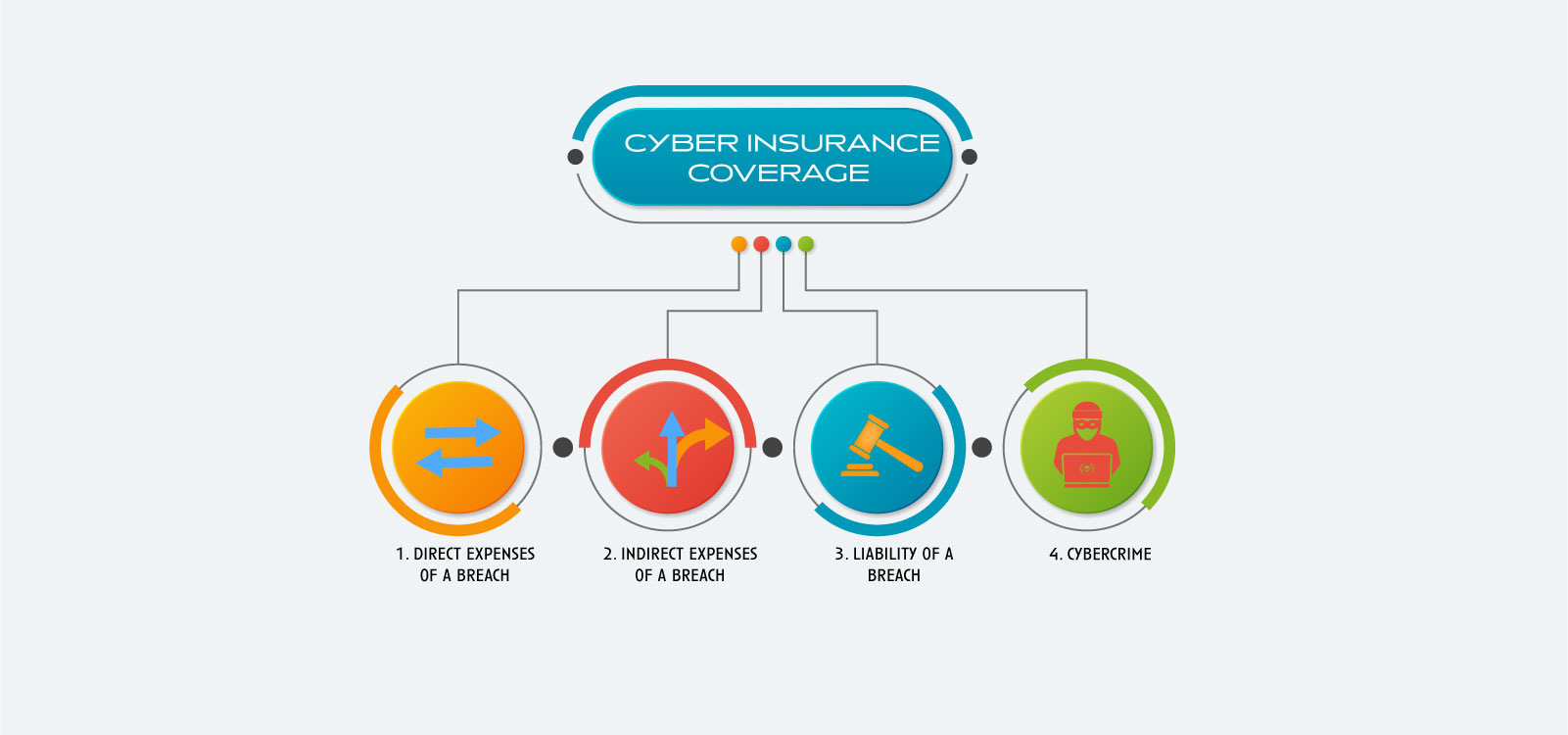 CYBER INSURANCE COVERAGE

1. DIRECT EXPENSES OF A BREACH

2. INDIRECT EXPENSES OF A BREACH

3. LIABILITY OF A BREACH

4. CYBERCRIME