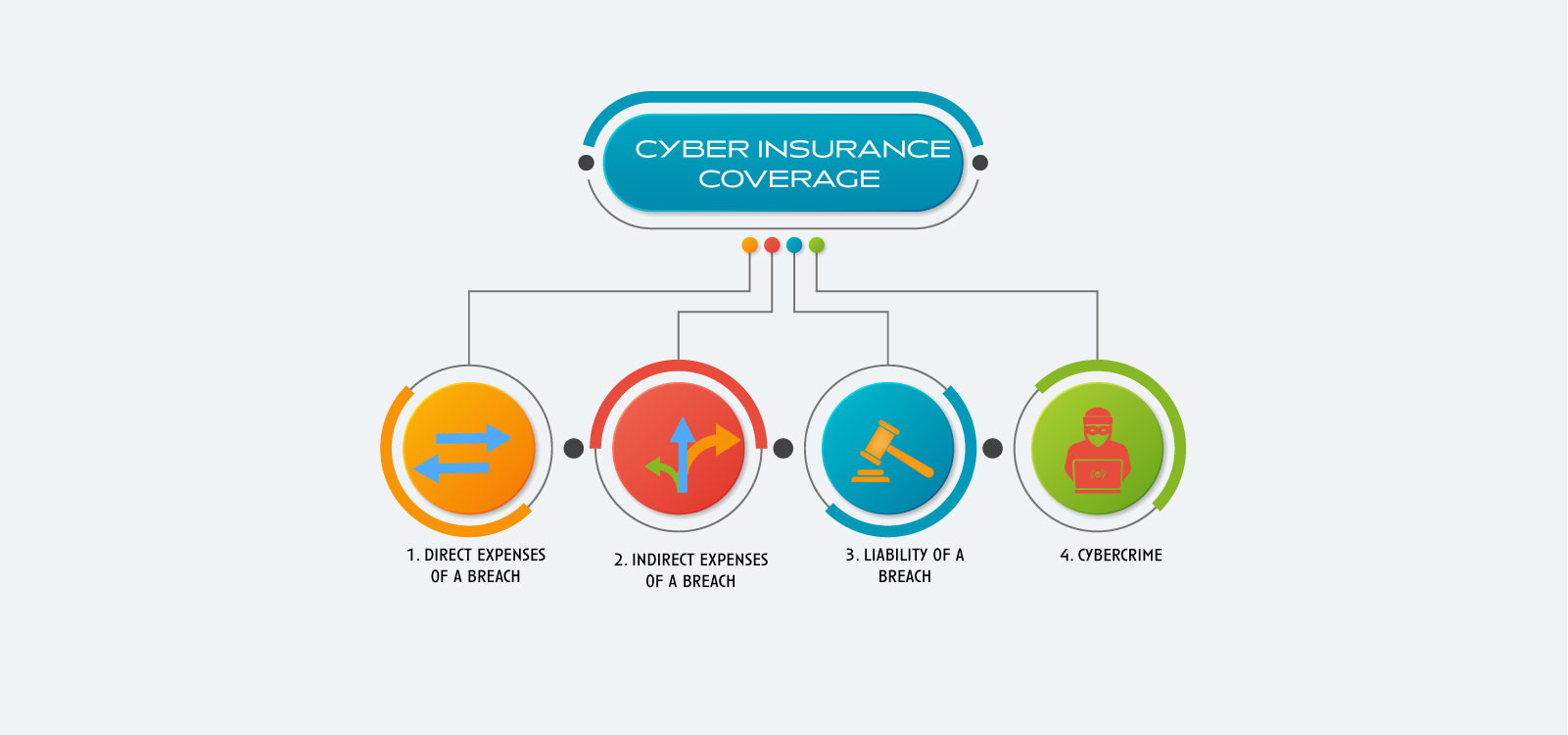 CYBER INSURANCE COVERAGE

1. DIRECT EXPENSES OF A BREACH

2. INDIRECT EXPENSES OF A BREACH

3. LIABILITY OF A BREACH

4. CYBERCRIME