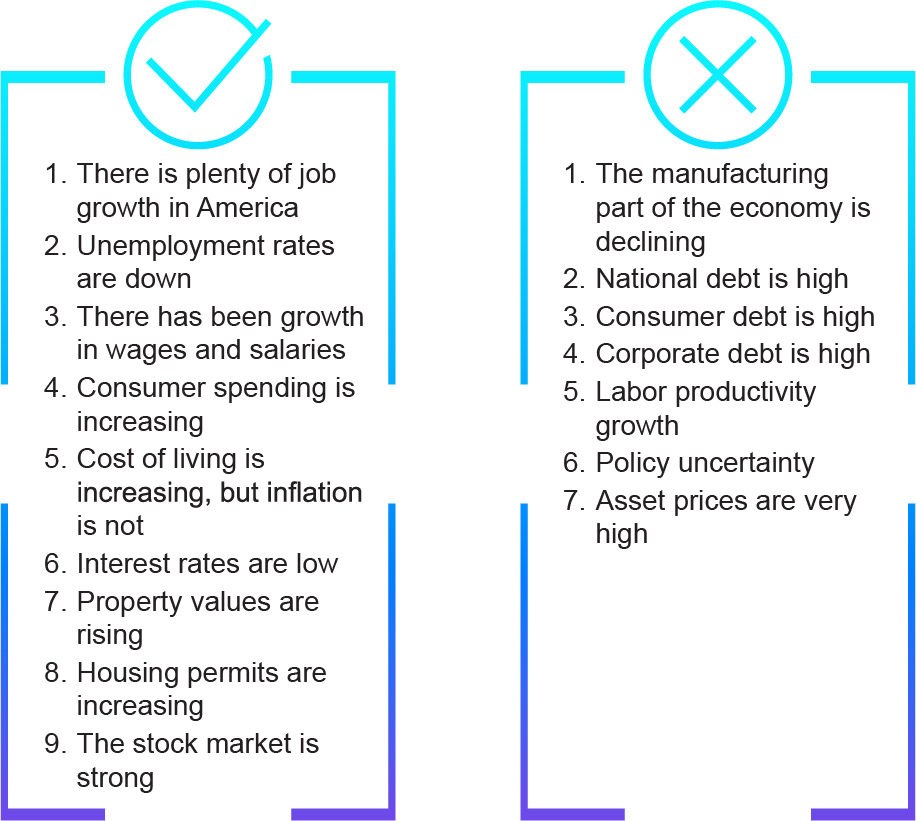 1. There is plenty of job growth in America
2. Unemployment rates are down
3. There has been growth in wages and salaries
4. Consumer spending is increasing
5. Cost of living is increasing, but inflation is not
6. Interest rates are low
7. Property values are rising
8. Housing permits are increasing
9. The stock market is strong

1. The manufacturing part of the economy is declining
2. National debt is high
3. Consumer debt is high
4. Corporate debt is high
5. Labor productivity growth
6. Policy uncertainty
7. Asset prices are very high